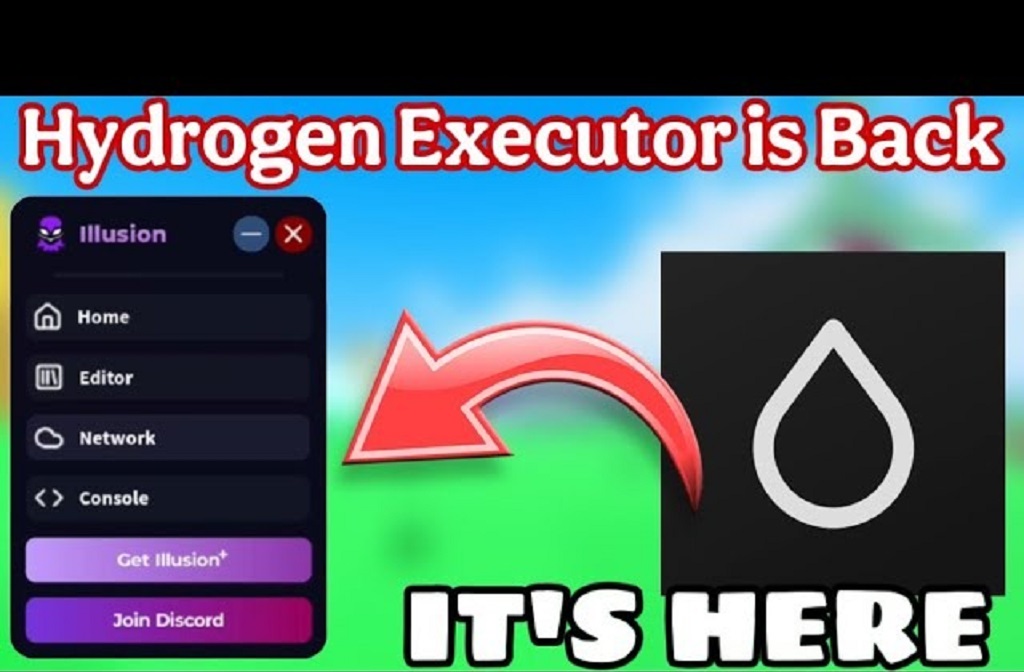 Hydrogen Executor is Back

Illusion

Home

Editor

Network

Console

Get Illusion⁺

Join Discord

IT'S HERE